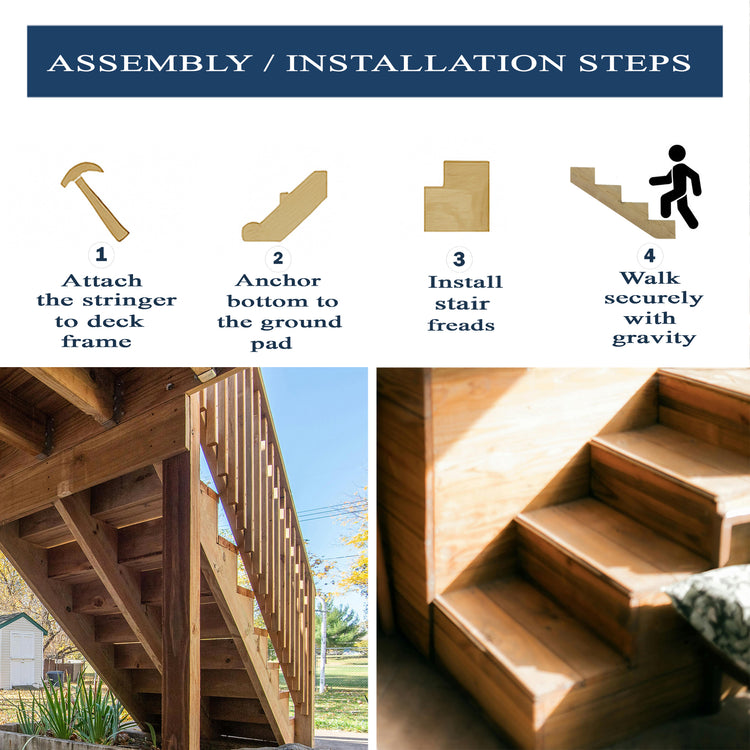 ASSEMBLY / INSTALLATION STEPS

1
Attach the stringer to deck frame

2
Anchor bottom to the ground pad

3
Install stair freads

4
Walk securely with gravity